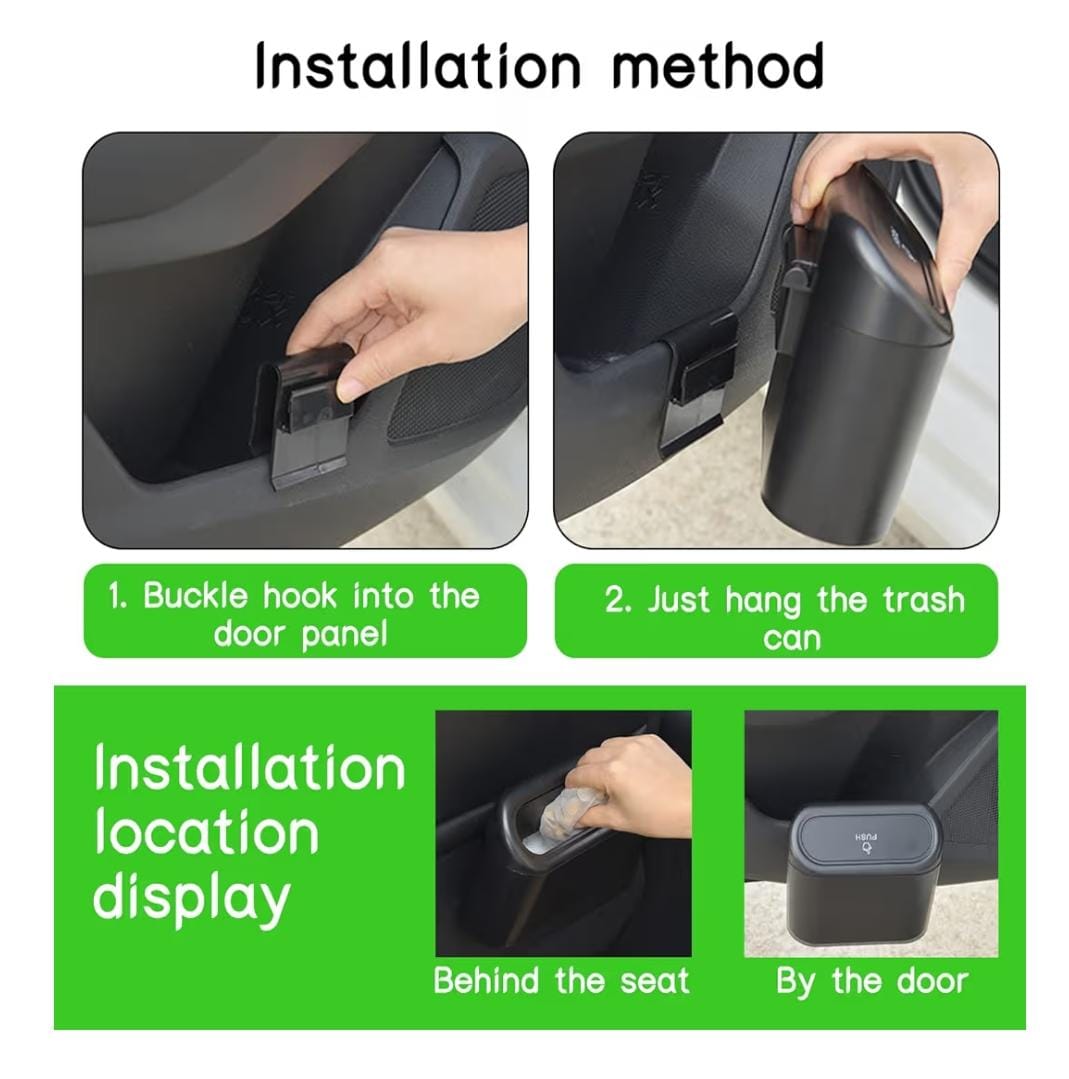 Installation method

1. Buckle hook into the door panel

2. Just hang the trash can

Installation location display

Behind the seat

PUSH

By the door